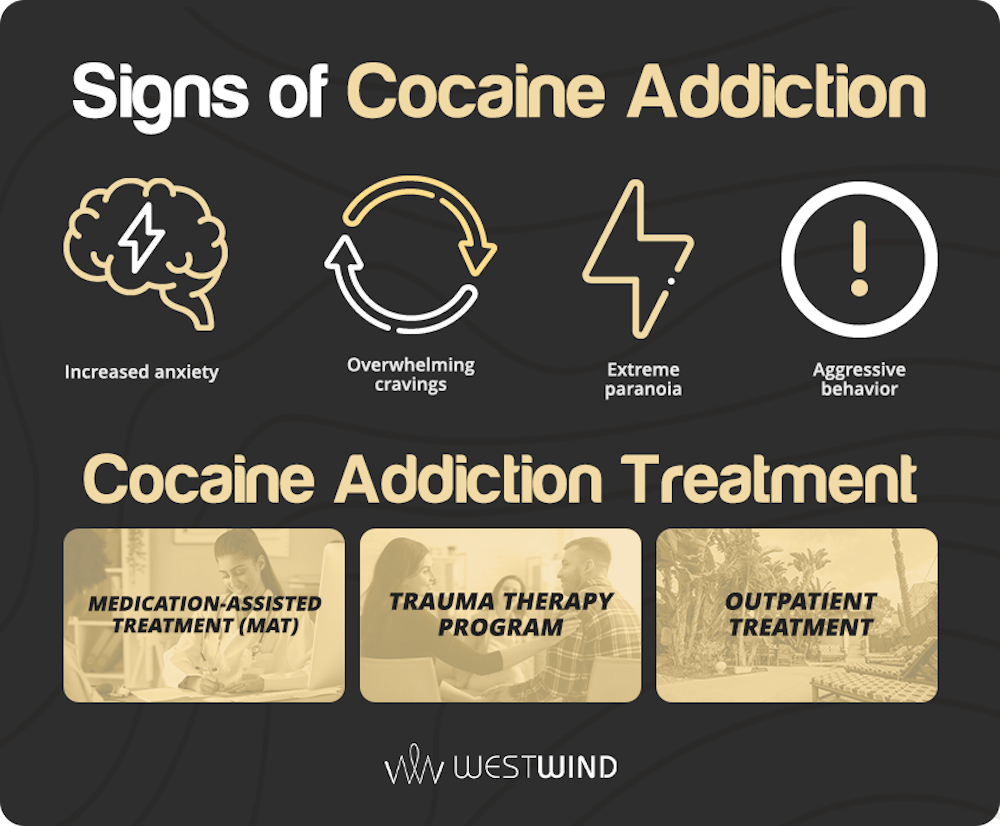 Signs of Cocaine Addiction

Increased anxiety

Overwhelming cravings

Extreme paranoia

Aggressive behavior

Cocaine Addiction Treatment

MEDICATION-ASSISTED TREATMENT (MAT)

TRAUMA THERAPY PROGRAM

OUTPATIENT TREATMENT

WESTWIND